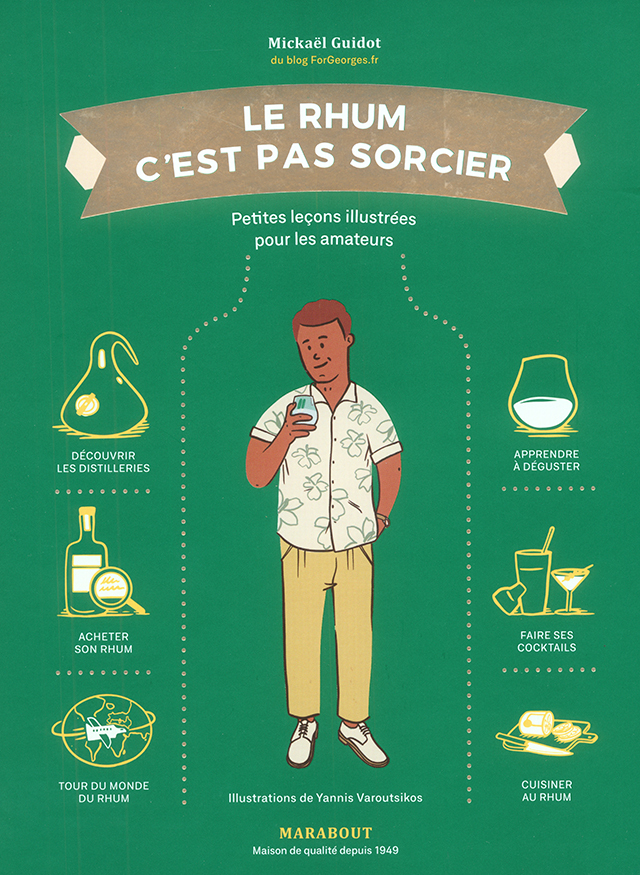 Mickaël Guidot
du blog ForGeorges.fr

LE RHUM
C'EST PAS SORCIER

Petites leçons illustrées pour les amateurs

DÉCOUVRIR LES DISTILLERIES

ACHETER SON RHUM

TOUR DU MONDE DU RHUM

APPRENDRE À DÉGUSTER

FAIRE SES COCKTAILS

CUISINER AU RHUM

Illustrations de Yannis Varoutsikos

MARABOUT
Maison de qualité depuis 1949