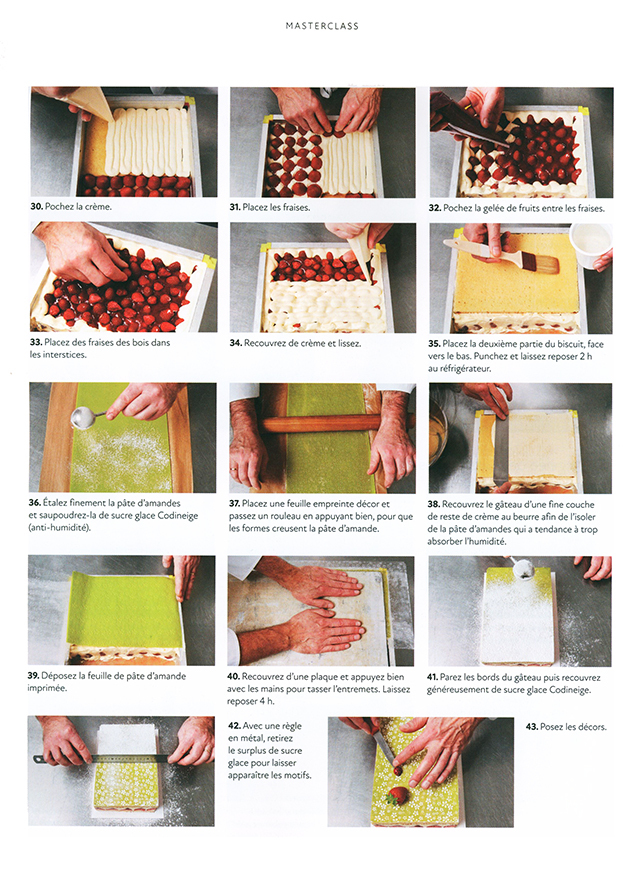 MASTERCLASS

**30.** Pochez la crème.

**31.** Placez les fraises.

**32.** Pochez la gelée de fruits entre les fraises.

**33.** Placez des fraises des bois dans les interstices.

**34.** Recouvrez de crème et lissez.

**35.** Placez la deuxième partie du biscuit, face vers le bas. Punchez et laissez reposer 2 h au réfrigérateur.

**36.** Étalez finement la pâte d'amandes et saupoudrez-la de sucre glace Codineige (anti-humidité).

**37.** Placez une feuille empreinte décor et passez un rouleau en appuyant bien, pour que les formes creusent la pâte d'amande.

**38.** Recouvrez le gâteau d'une fine couche de reste de crème au beurre afin de l'isoler de la pâte d'amandes qui a tendance à trop absorber l'humidité.

**39.** Déposez la feuille de pâte d'amande imprimée.

**40.** Recouvrez d'une plaque et appuyez bien avec les mains pour tasser l'entremets. Laissez reposer 4 h.

**41.** Parez les bords du gâteau puis recouvrez généreusement de sucre glace Codineige.

**42.** Avec une règle en métal, retirez le surplus de sucre glace pour laisser apparaître les motifs.

**43.** Posez les décors.