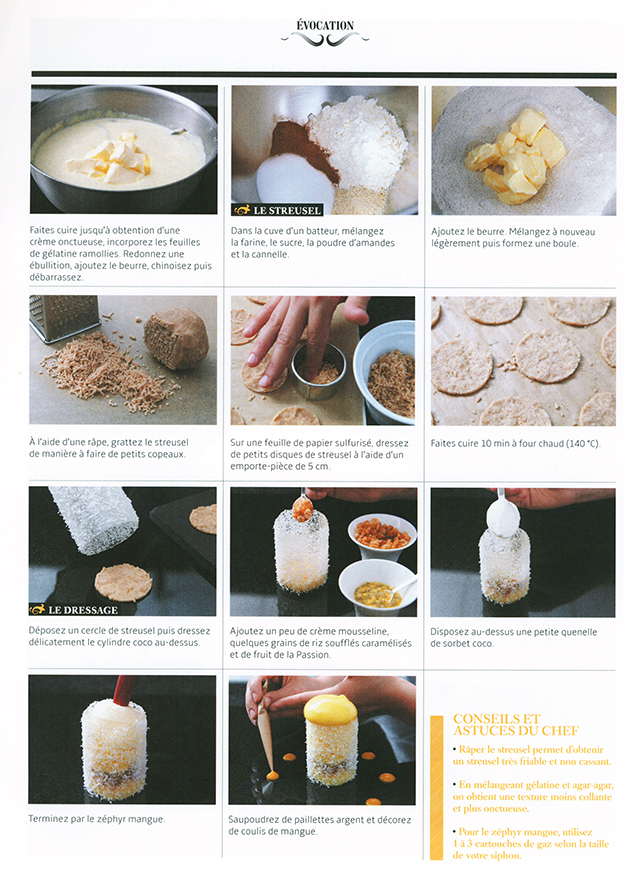 ÉVOCATION

Faites cuire jusqu'à obtention d'une crème onctueuse, incorporez les feuilles de gélatine ramollies. Redonnez une ébullition, ajoutez le beurre, chinoisez puis débarrassez.

LE STREUSEL

Dans la cuve d'un batteur, mélangez la farine, le sucre, la poudre d'amandes et la cannelle.

Ajoutez le beurre. Mélangez à nouveau légèrement puis formez une boule.

À l'aide d'une râpe, grattez le streusel de manière à faire de petits copeaux.

Sur une feuille de papier sulfurisé, dressez de petits disques de streusel à l'aide d'un emporte-pièce de 5 cm.

Faites cuire 10 min à four chaud (140 °C).

LE DRESSAGE

Déposez un cercle de streusel puis dressez délicatement le cylindre coco au-dessus.

Ajoutez un peu de crème mousseline, quelques grains de riz soufflés caramélisés et de fruit de la Passion.

Disposez au-dessus une petite quenelle de sorbet coco.

Terminez par le zéphyr mangue.

Saupoudrez de paillettes argent et décorez de coulis de mangue.

CONSEILS ET ASTUCES DU CHEF

• Râper le streusel permet d'obtenir un streusel très friable et non cassant.

• En mélangeant gélatine et agar-agar, on obtient une texture moins collante et plus onctueuse.

• Pour le zéphyr mangue, utilisez 1 à 3 cartouches de gaz selon la taille de votre siphon.