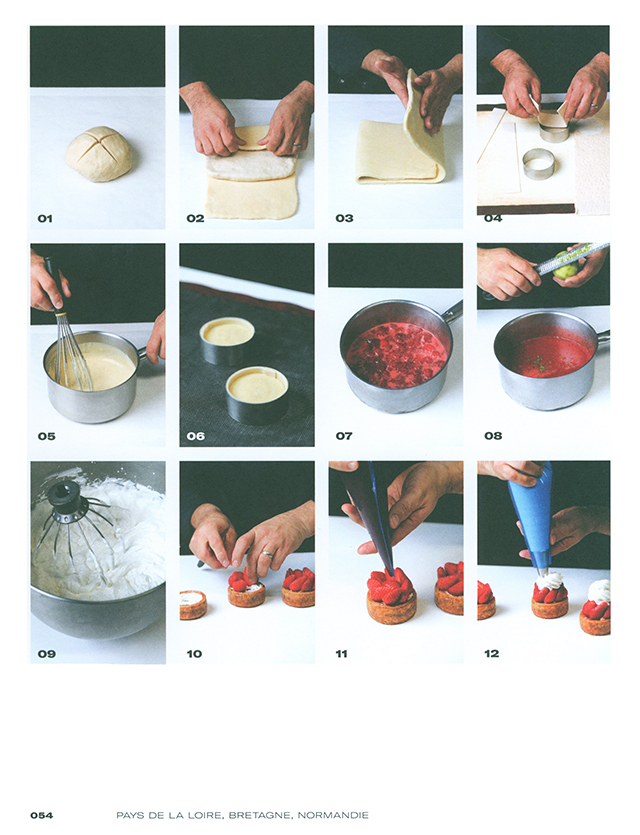 01

02

03

04

05

06

07

08

09

10

11

12

054 PAYS DE LA LOIRE, BRETAGNE, NORMANDIE