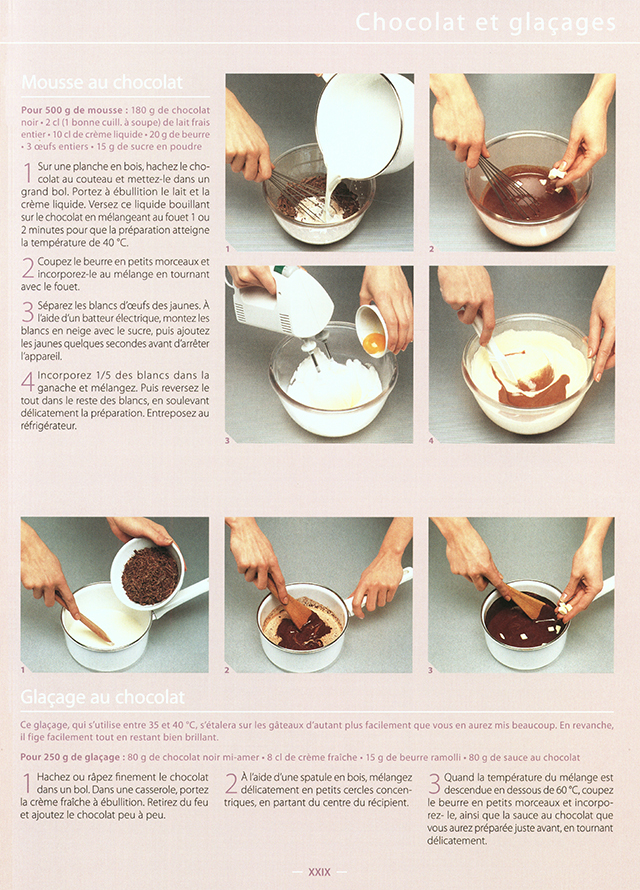 Chocolat et glaçages

Mousse au chocolat

Pour 500 g de mousse : 180 g de chocolat noir • 2 cl (1 bonne cuill. à soupe) de lait frais entier • 10 cl de crème liquide • 20 g de beurre • 3 œufs entiers • 15 g de sucre en poudre

1 Sur une planche en bois, hachez le chocolat au couteau et mettez-le dans un grand bol. Portez à ébullition le lait et la crème liquide. Versez ce liquide bouillant sur le chocolat en mélangeant au fouet 1 ou 2 minutes pour que la préparation atteigne la température de 40 °C.

2 Coupez le beurre en petits morceaux et incorporez-le au mélange en tournant avec le fouet.

3 Séparez les blancs d'œufs des jaunes. À l'aide d'un batteur électrique, montez les blancs en neige avec le sucre, puis ajoutez les jaunes quelques secondes avant d'arrêter l'appareil.

4 Incorporez 1/5 des blancs dans la ganache et mélangez. Puis reversez le tout dans le reste des blancs, en soulevant délicatement la préparation. Entreposez au réfrigérateur.

1

2

3

4

1

2

3

Glaçage au chocolat

Ce glaçage, qui s'utilise entre 35 et 40 °C, s'étalera sur les gâteaux d'autant plus facilement que vous en aurez mis beaucoup. En revanche, il fige facilement tout en restant bien brillant.

Pour 250 g de glaçage : 80 g de chocolat noir mi-amer • 8 cl de crème fraîche • 15 g de beurre ramolli • 80 g de sauce au chocolat

1 Hachez ou râpez finement le chocolat dans un bol. Dans une casserole, portez la crème fraîche à ébullition. Retirez du feu et ajoutez le chocolat peu à peu.

2 À l'aide d'une spatule en bois, mélangez délicatement en petits cercles concentriques, en partant du centre du récipient.

3 Quand la température du mélange est descendue en dessous de 60 °C, coupez le beurre en petits morceaux et incorporez- le, ainsi que la sauce au chocolat que vous aurez préparée juste avant, en tournant délicatement.

— XXIX —