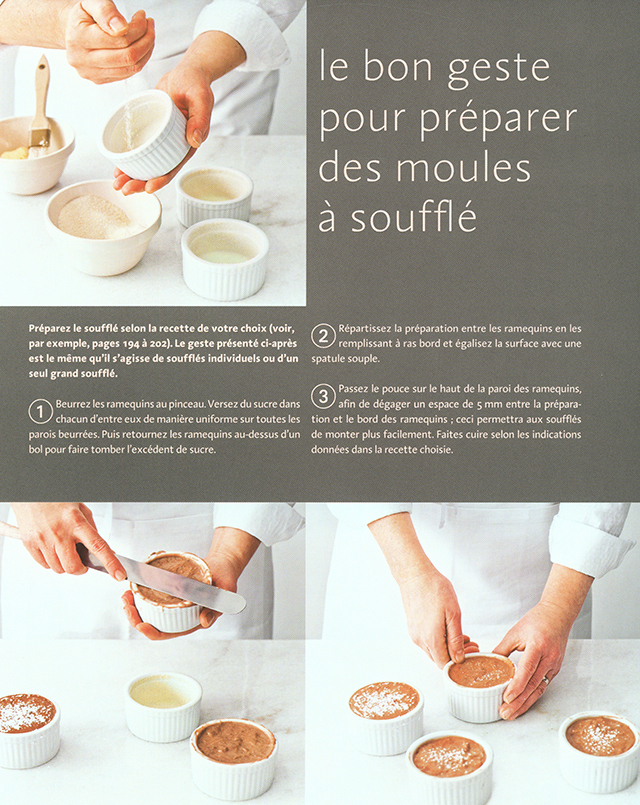 le bon geste pour préparer des moules à soufflé

Préparez le soufflé selon la recette de votre choix (voir, par exemple, pages 194 à 202). Le geste présenté ci-après est le même qu'il s'agisse de soufflés individuels ou d'un seul grand soufflé.

1 Beurrez les ramequins au pinceau. Versez du sucre dans chacun d'entre eux de manière uniforme sur toutes les parois beurrées. Puis retournez les ramequins au-dessus d'un bol pour faire tomber l'excédent de sucre.

2 Répartissez la préparation entre les ramequins en les remplissant à ras bord et égalisez la surface avec une spatule souple.

3 Passez le pouce sur le haut de la paroi des ramequins, afin de dégager un espace de 5 mm entre la préparation et le bord des ramequins ; ceci permettra aux soufflés de monter plus facilement. Faites cuire selon les indications données dans la recette choisie.