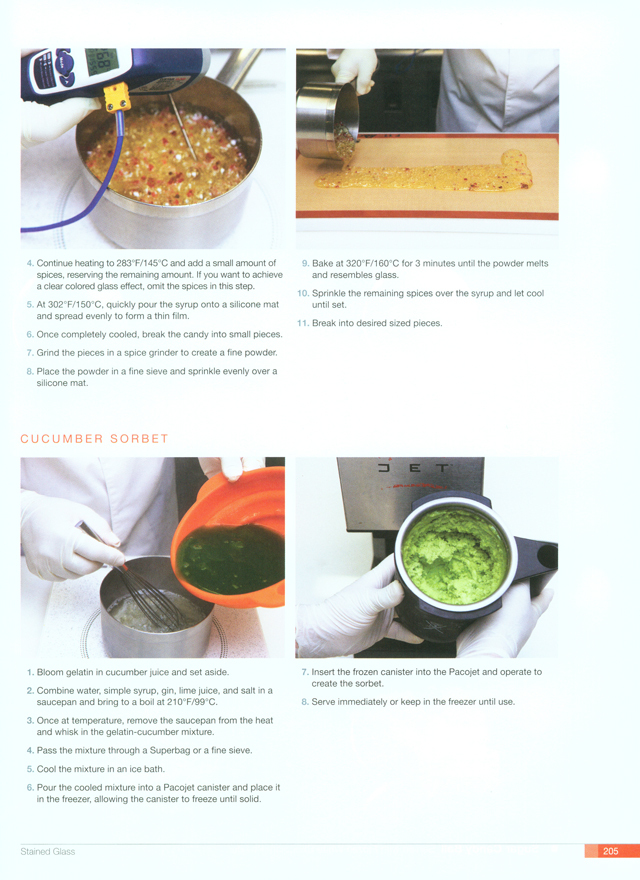 4. Continue heating to 283°F/145°C and add a small amount of spices, reserving the remaining amount. If you want to achieve a clear colored glass effect, omit the spices in this step.

5. At 302°F/150°C, quickly pour the syrup onto a silicone mat and spread evenly to form a thin film.

6. Once completely cooled, break the candy into small pieces.

7. Grind the pieces in a spice grinder to create a fine powder.

8. Place the powder in a fine sieve and sprinkle evenly over a silicone mat.

9. Bake at 320°F/160°C for 3 minutes until the powder melts and resembles glass.

10. Sprinkle the remaining spices over the syrup and let cool until set.

11. Break into desired sized pieces.

CUCUMBER SORBET

JET

1. Bloom gelatin in cucumber juice and set aside.

2. Combine water, simple syrup, gin, lime juice, and salt in a saucepan and bring to a boil at 210°F/99°C.

3. Once at temperature, remove the saucepan from the heat and whisk in the gelatin-cucumber mixture.

4. Pass the mixture through a Superbag or a fine sieve.

5. Cool the mixture in an ice bath.

6. Pour the cooled mixture into a Pacojet canister and place it in the freezer, allowing the canister to freeze until solid.

7. Insert the frozen canister into the Pacojet and operate to create the sorbet.

8. Serve immediately or keep in the freezer until use.

Stained Glass

205