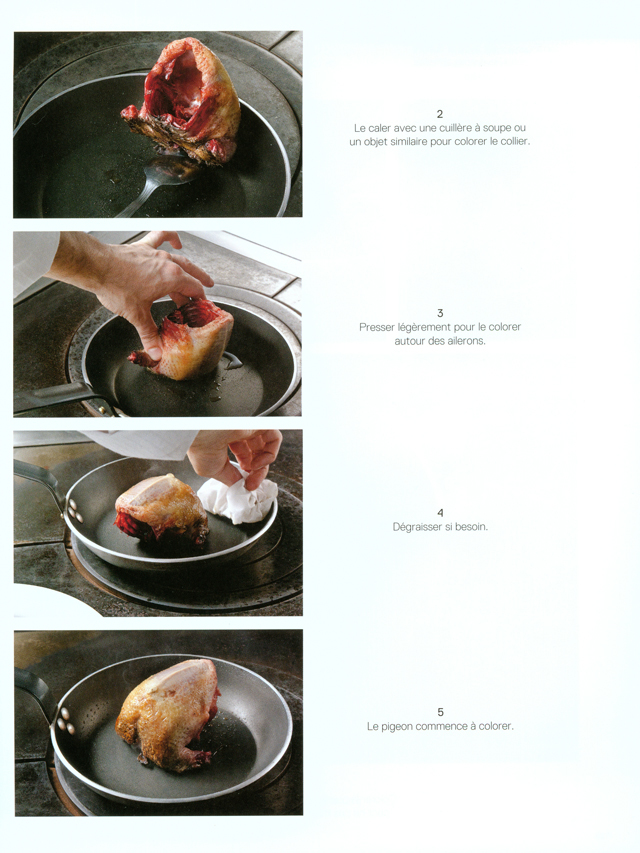 2
Le caler avec une cuillère à soupe ou un objet similaire pour colorer le collier.

3
Presser légèrement pour le colorer autour des ailerons.

4
Dégraisser si besoin.

5
Le pigeon commence à colorer.