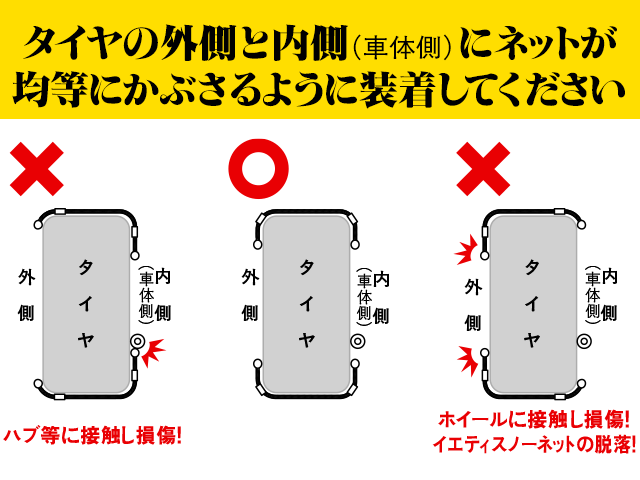 タイヤの外側と内側（車体側）にネットが均等にかぶさるように装着してください

×

外側

タイヤ

内側（車体側）

ハブ等に接触し損傷!

○

外側

タイヤ

内側（車体側）

×

外側

タイヤ

内側（車体側）

ホイールに接触し損傷!
イエティスノーネットの脱落!