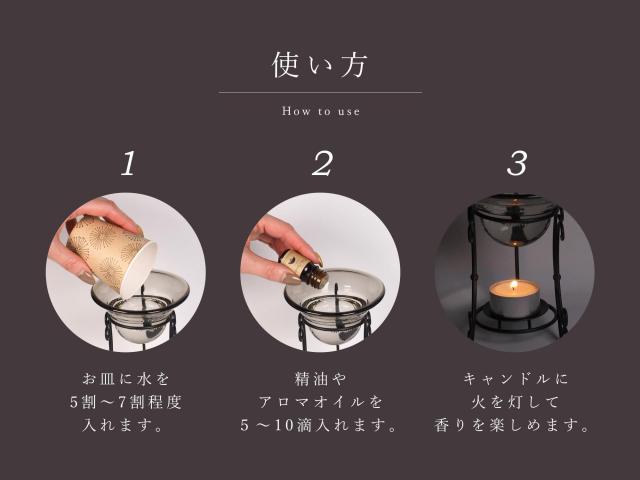 使い方

How to use

1

お皿に水を
5割～7割程度
入れます。

2

精油や
アロマオイルを
5～10滴入れます。

3

キャンドルに
火を灯して
香りを楽しめます。