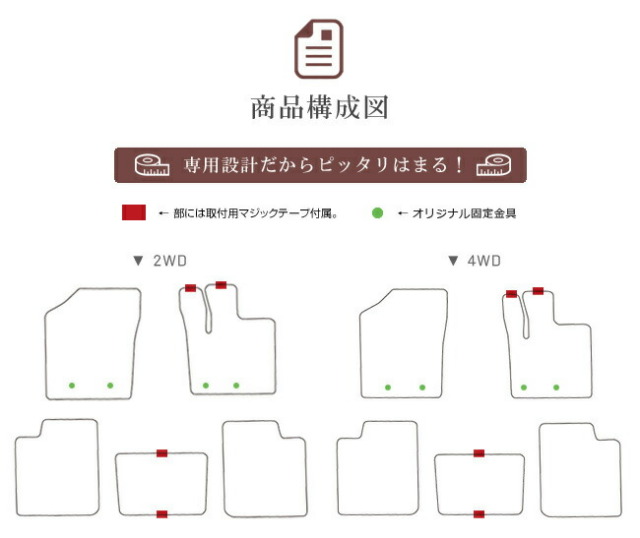 商品構成図

専用設計だからピッタリはまる！

← 部には取付用マジックテープ付属。 ← オリジナル固定金具

▼ 2WD

▼ 4WD