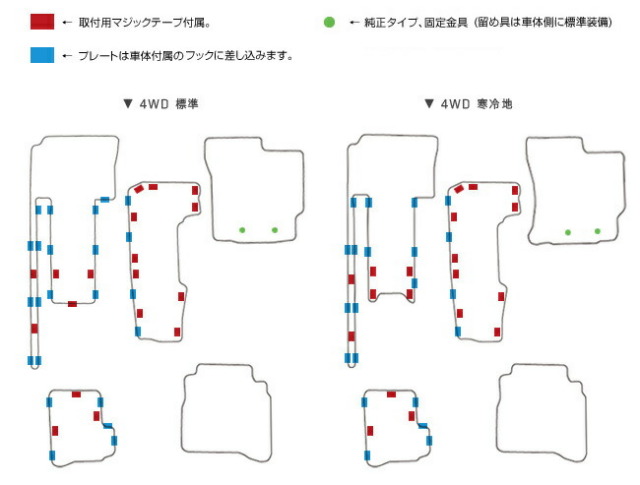 ← 取付用マジックテープ付属。

← 純正タイプ、固定金具（留め具は車体側に標準装備）

← プレートは車体付属のフックに差し込みます。

▼ 4WD 標準

▼ 4WD 寒冷地