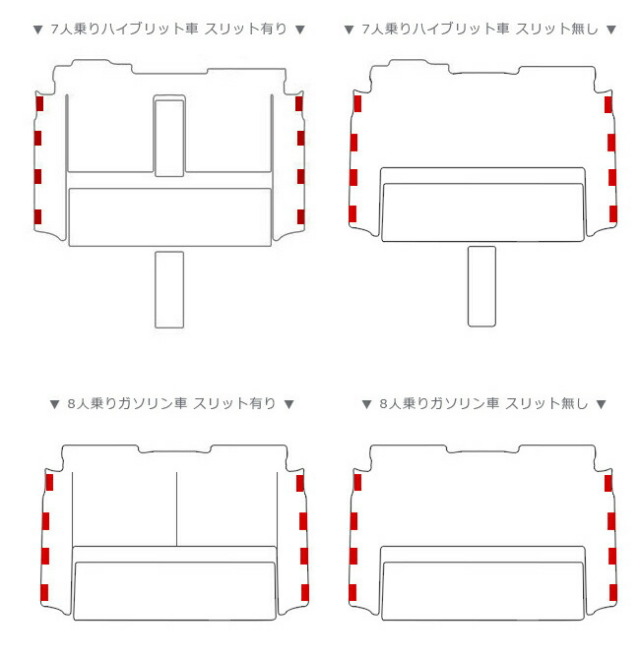 ▼ 7人乗りハイブリット車 スリット有り ▼

▼ 7人乗りハイブリット車 スリット無し ▼

▼ 8人乗りガソリン車 スリット有り ▼

▼ 8人乗りガソリン車 スリット無し ▼