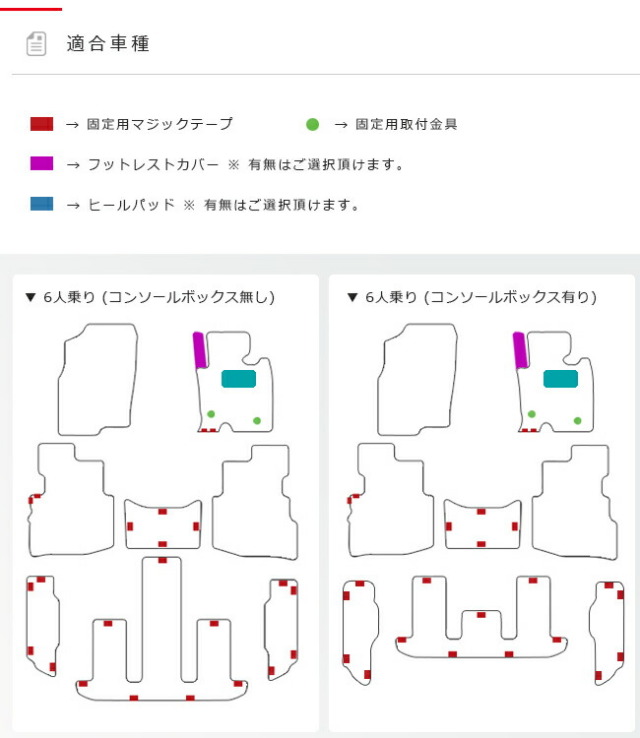 適合車種

→ 固定用マジックテープ　　→ 固定用取付金具

→ フットレストカバー ※ 有無はご選択頂けます。

→ ヒールパッド ※ 有無はご選択頂けます。

▼ 6人乗り (コンソールボックス無し)

▼ 6人乗り (コンソールボックス有り)