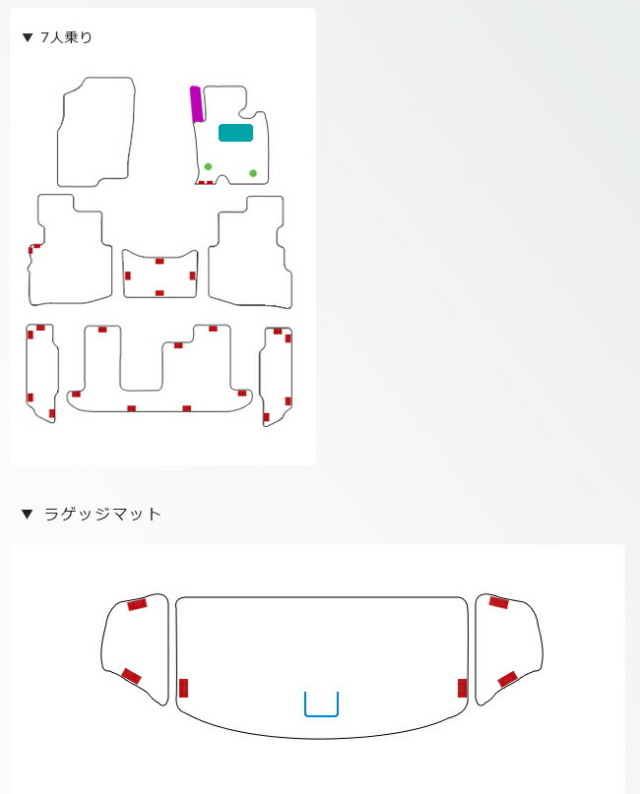 ▼ 7人乗り

▼ ラゲッジマット