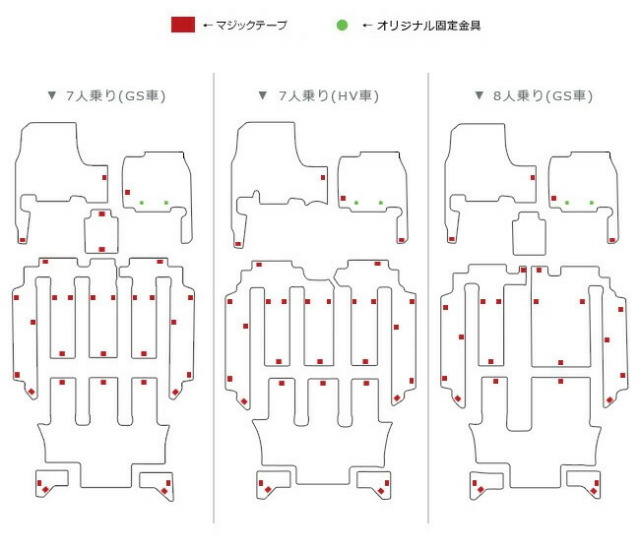 ← マジックテープ

← オリジナル固定金具

▼ 7人乗り(GS車)

▼ 7人乗り(HV車)

▼ 8人乗り(GS車)