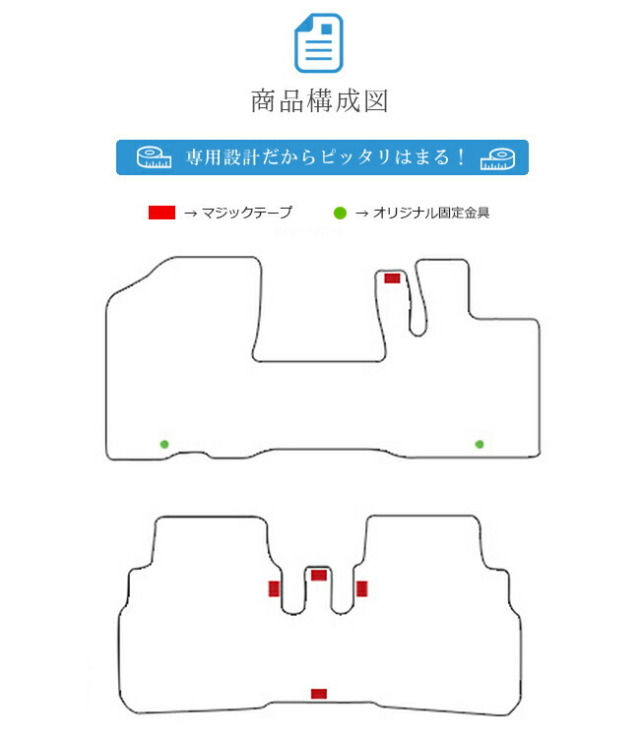 商品構成図

専用設計だからピッタリはまる！

→ マジックテープ　→ オリジナル固定金具