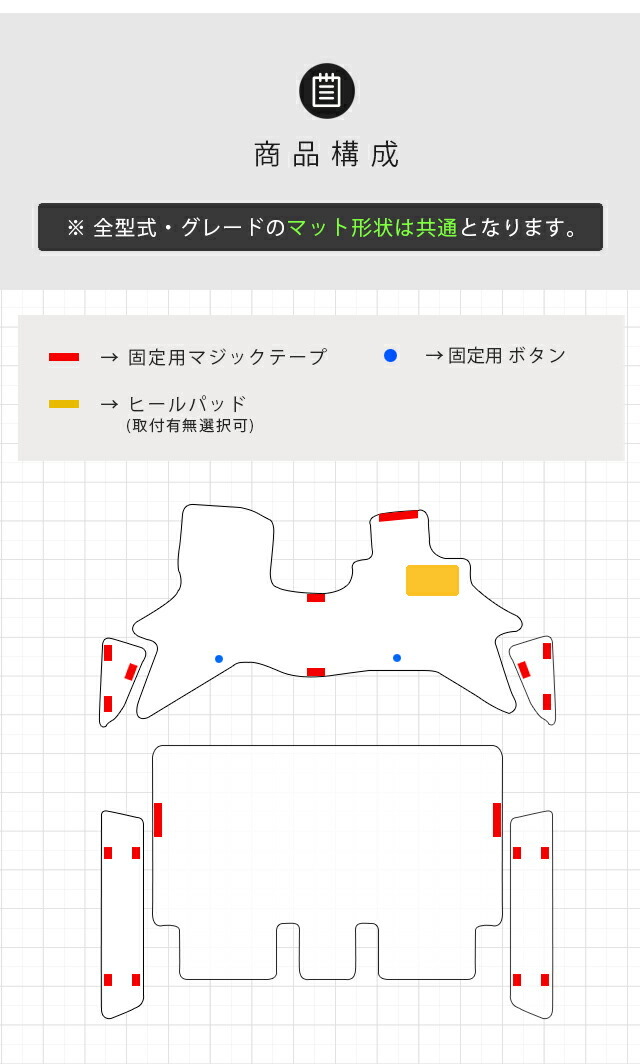 商品構成

※ 全型式・グレードのマット形状は共通となります。

→ 固定用マジックテープ

→ 固定用 ボタン

→ ヒールパッド
（取付有無選択可）