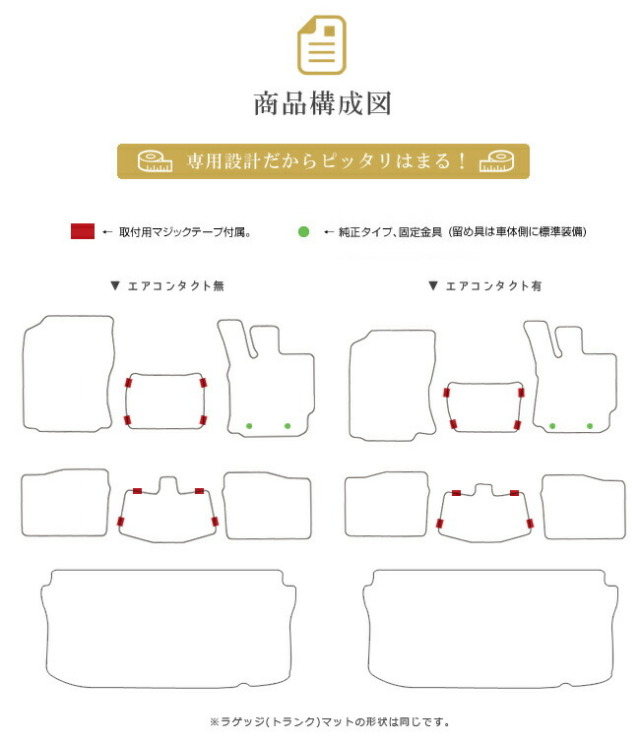 商品構成図

専用設計だからピッタリはまる！

← 取付用マジックテープ付属。

← 純正タイプ、固定金具（留め具は車体側に標準装備）

▼ エアコンタクト無

▼ エアコンタクト有

※ラゲッジ（トランク）マットの形状は同じです。