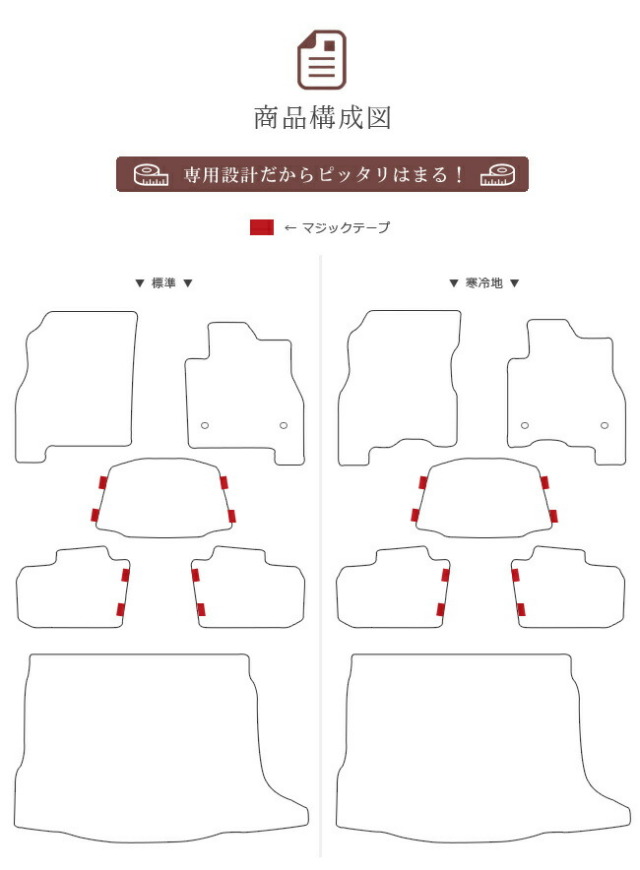 商品構成図

専用設計だからピッタリはまる！

← マジックテープ

▼ 標準 ▼

▼ 寒冷地 ▼