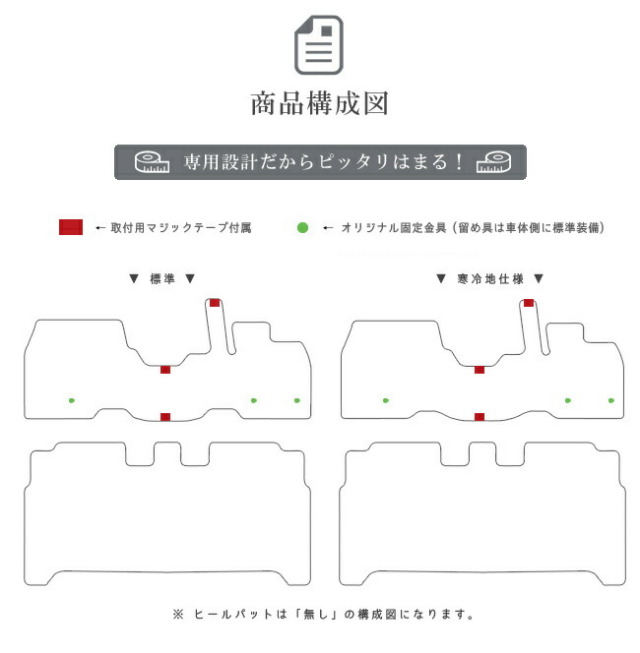 商品構成図

専用設計だからピッタリはまる！

← 取付用マジックテープ付属

← オリジナル固定金具（留め具は車体側に標準装備）

▼ 標準 ▼

▼ 寒冷地仕様 ▼

※ ヒールパットは「無し」の構成図になります。