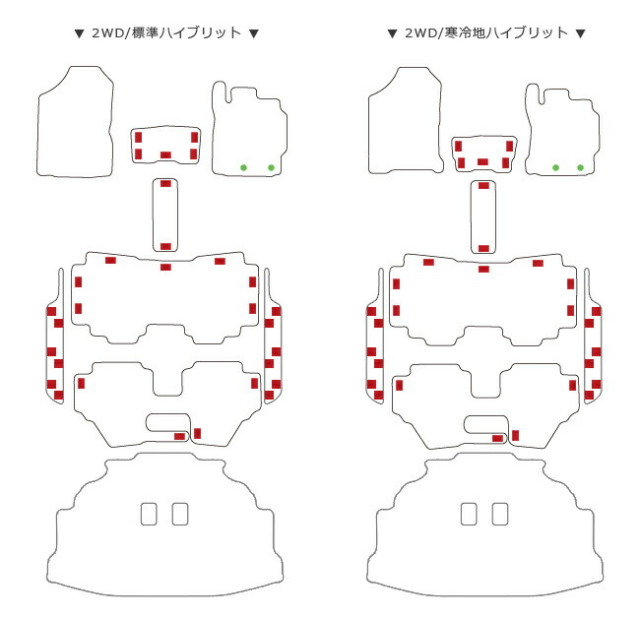 ▼ 2WD/標準ハイブリット ▼

▼ 2WD/寒冷地ハイブリット ▼