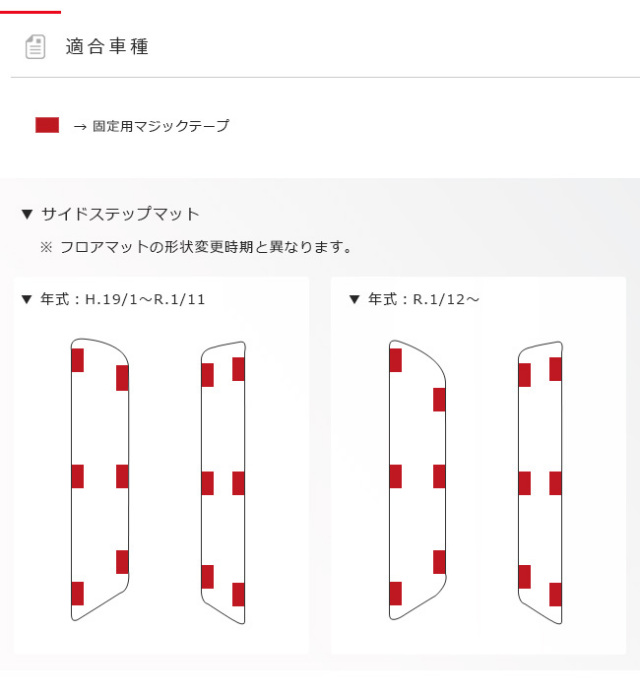 適合車種

→ 固定用マジックテープ

▼ サイドステップマット

※ フロアマットの形状変更時期と異なります。

▼ 年式：H.19/1～R.1/11

▼ 年式：R.1/12～