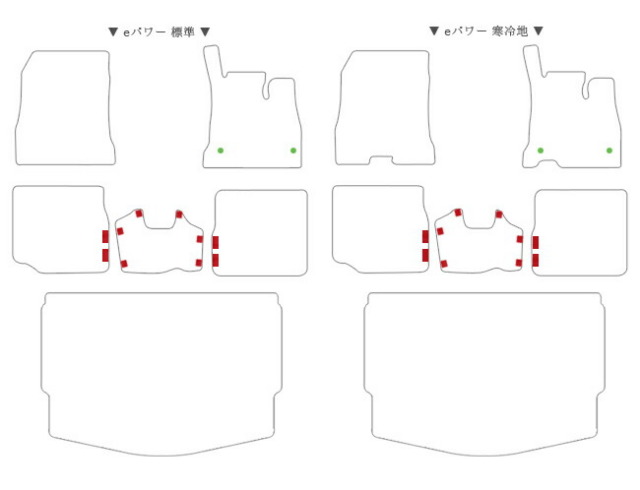 ▼ eパワー 標準 ▼

▼ eパワー 寒冷地 ▼