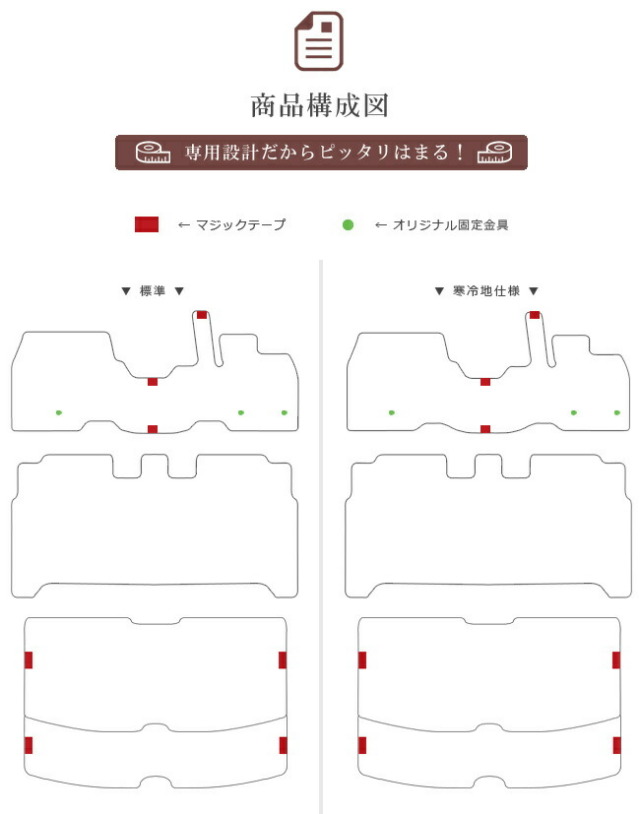 商品構成図

専用設計だからピッタリはまる！

← マジックテープ

← オリジナル固定金具

▼ 標準 ▼

▼ 寒冷地仕様 ▼