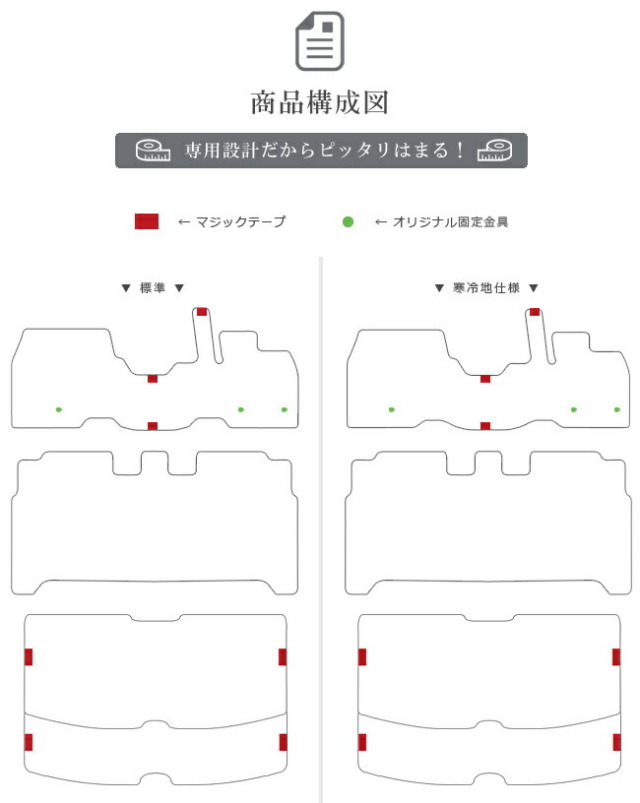 商品構成図

専用設計だからピッタリはまる！

← マジックテープ ← オリジナル固定金具

▼ 標準 ▼

▼ 寒冷地仕様 ▼