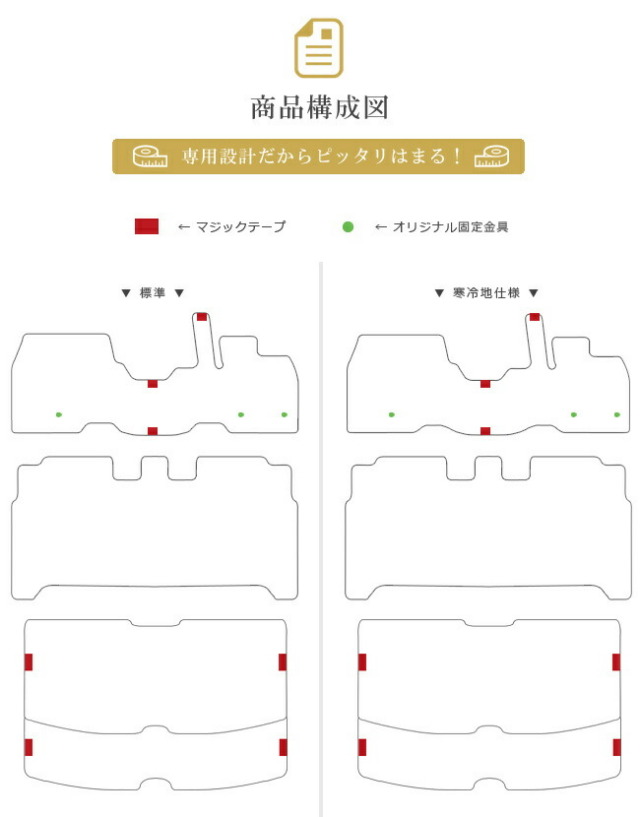 商品構成図

専用設計だからピッタリはまる！

← マジックテープ

← オリジナル固定金具

▼ 標準 ▼

▼ 寒冷地仕様 ▼