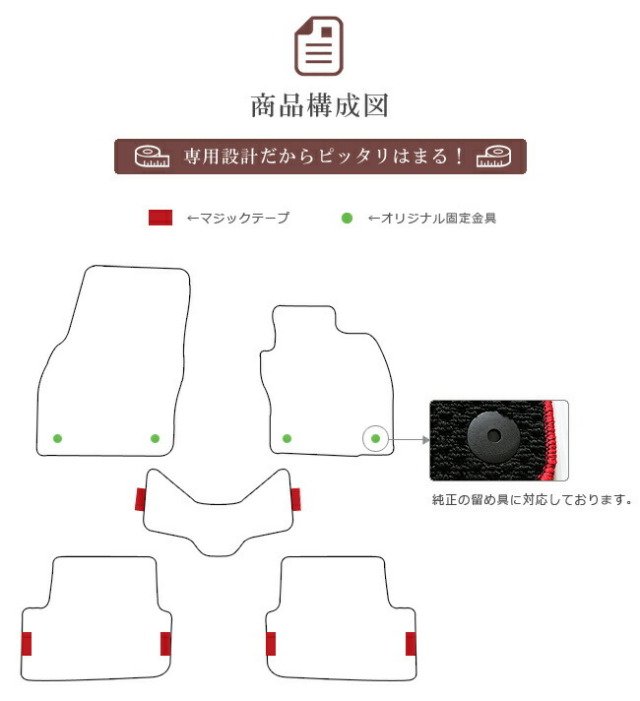 商品構成図

専用設計だからピッタリはまる！

←マジックテープ

←オリジナル固定金具

純正の留め具に対応しております。