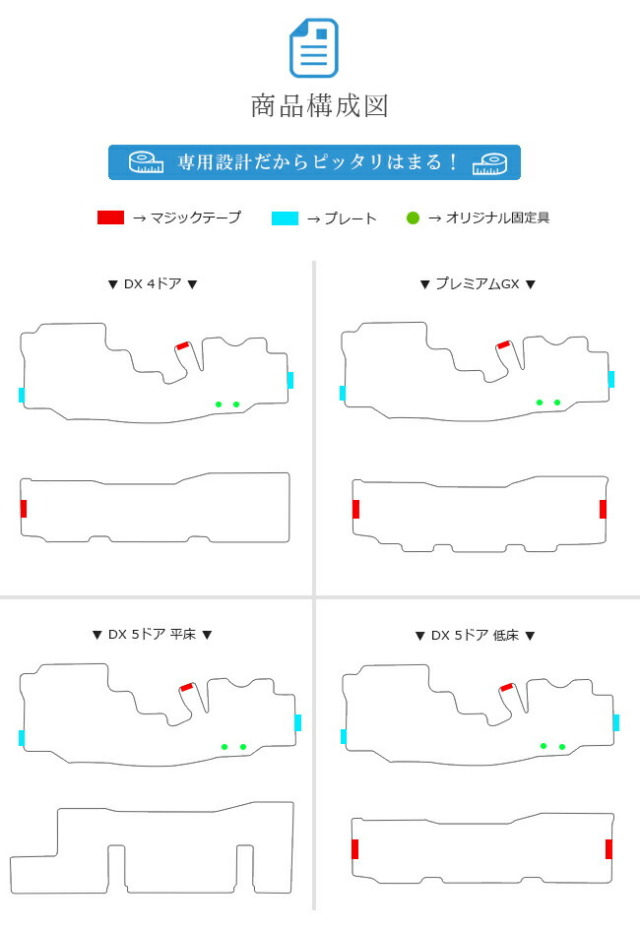 商品構成図

専用設計だからピッタリはまる！

→ マジックテープ → プレート → オリジナル固定具

▼ DX 4ドア ▼

▼ プレミアムGX ▼

▼ DX 5ドア 平床 ▼

▼ DX 5ドア 低床 ▼