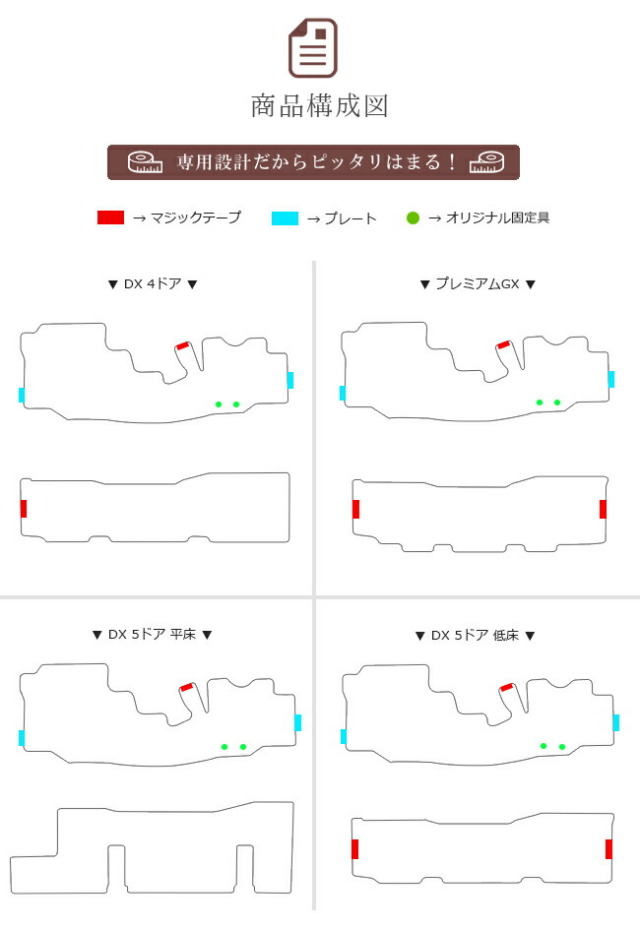 商品構成図

専用設計だからピッタリはまる！

→ マジックテープ　→ プレート　→ オリジナル固定具

▼ DX 4ドア ▼

▼ プレミアムGX ▼

▼ DX 5ドア 平床 ▼

▼ DX 5ドア 低床 ▼