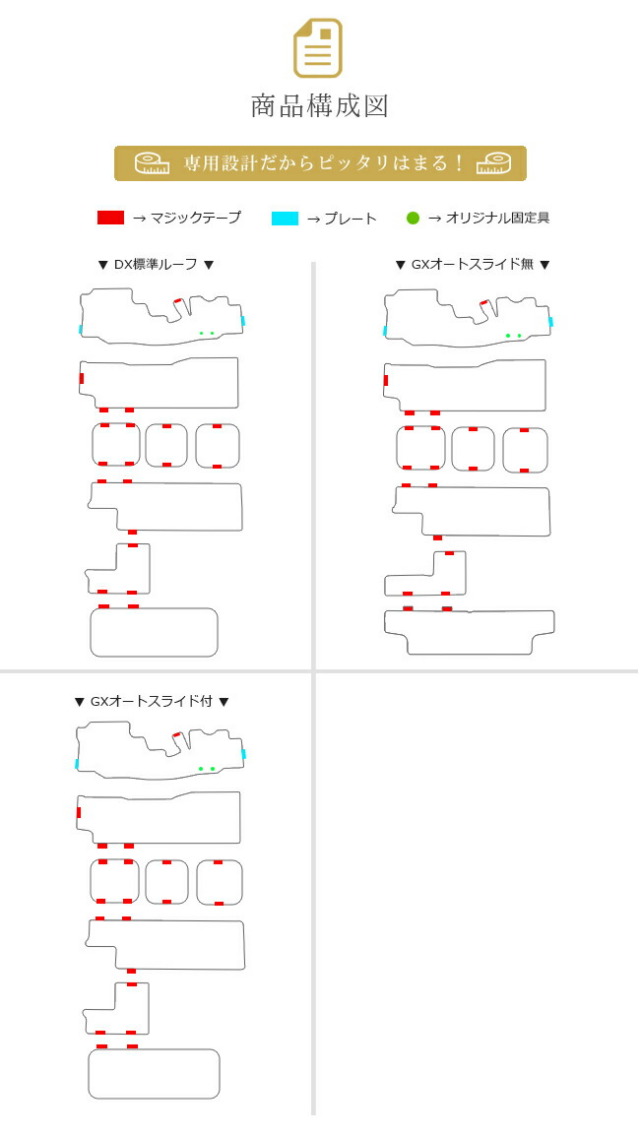 商品構成図

専用設計だからピッタリはまる！

→ マジックテープ　→ プレート　→ オリジナル固定具

▼ DX標準ルーフ ▼

▼ GXオートスライド無 ▼

▼ GXオートスライド付 ▼