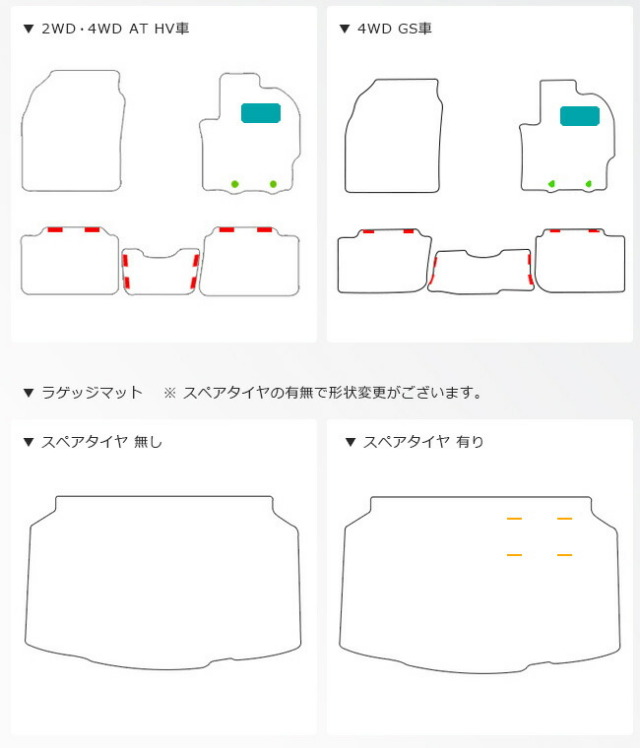 ▼ 2WD・4WD AT HV車

▼ 4WD GS車

▼ ラゲッジマット　※ スペアタイヤの有無で形状変更がございます。

▼ スペアタイヤ 無し

▼ スペアタイヤ 有り