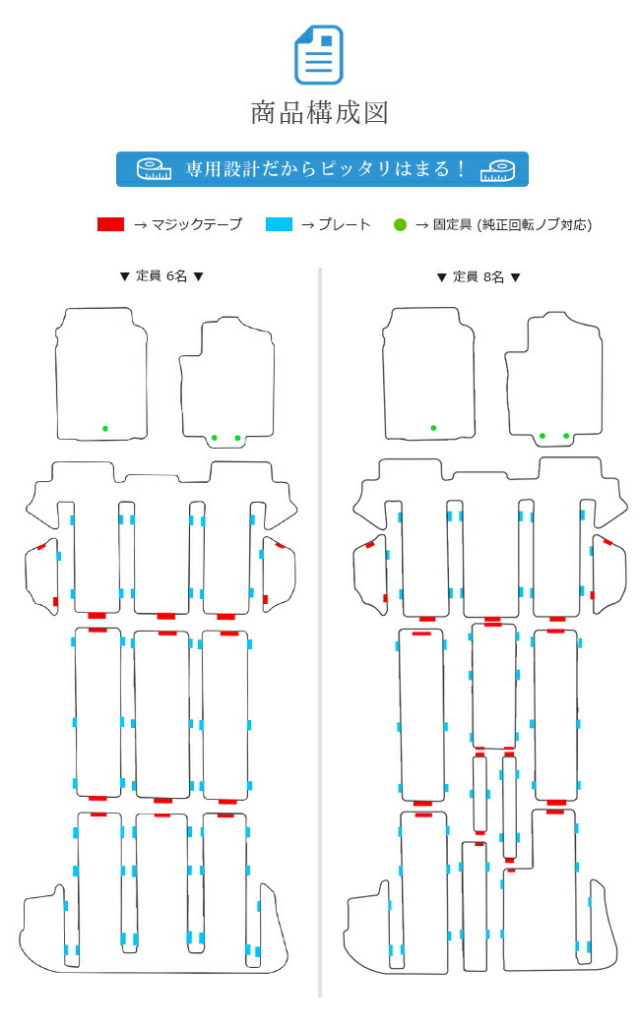 商品構成図

専用設計だからピッタリはまる！

→ マジックテープ　→ プレート　→ 固定具 (純正回転ノブ対応)

▼ 定員 6名 ▼

▼ 定員 8名 ▼