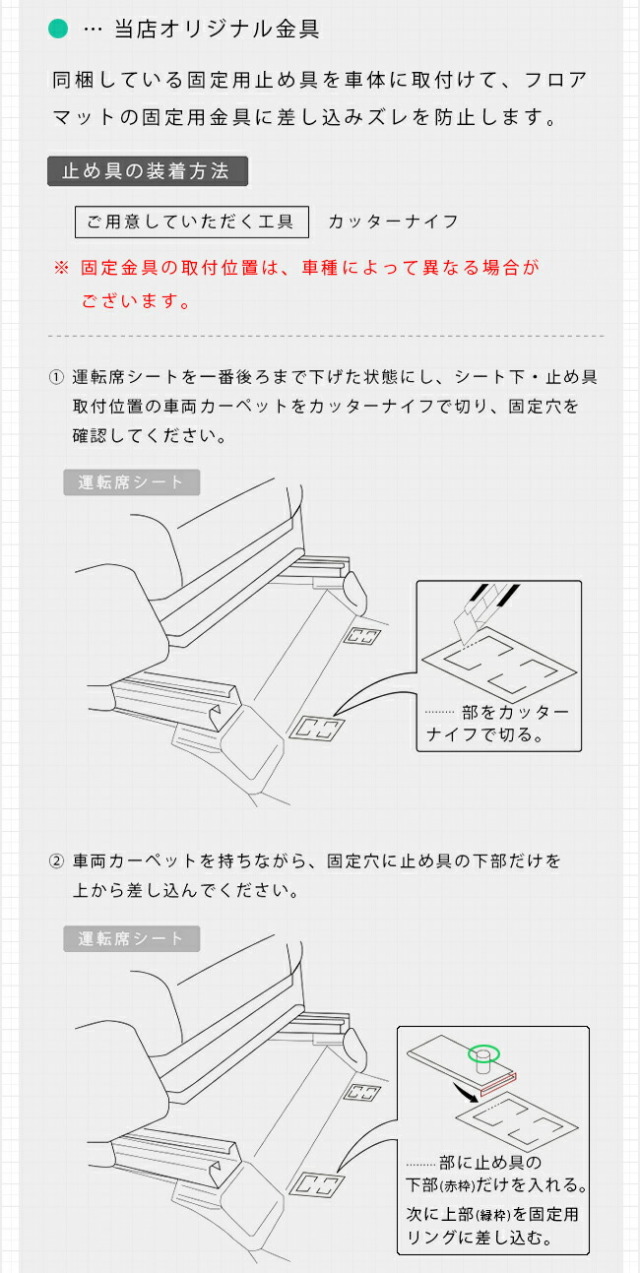 … 当店オリジナル金具

同梱している固定用止め具を車体に取付けて、フロアマットの固定用金具に差し込みズレを防止します。

止め具の装着方法

ご用意していただく工具　カッターナイフ

※ 固定金具の取付位置は、車種によって異なる場合がございます。

① 運転席シートを一番後ろまで下げた状態にし、シート下・止め具取付位置の車両カーペットをカッターナイフで切り、固定穴を確認してください。

運転席シート

……… 部をカッターナイフで切る。

② 車両カーペットを持ちながら、固定穴に止め具の下部だけを上から差し込んでください。

運転席シート

……… 部に止め具の下部(赤枠)だけを入れる。

次に上部(緑枠)を固定用リングに差し込む。