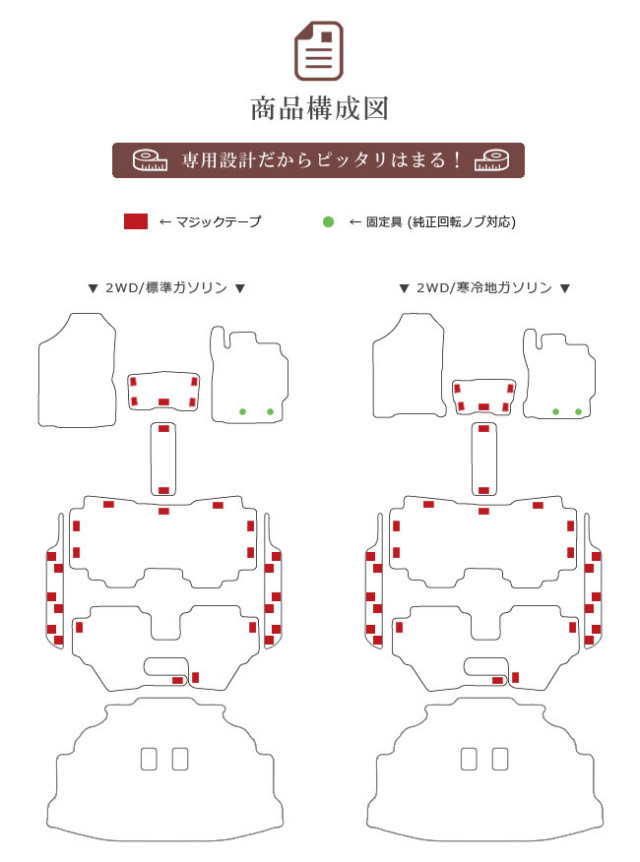 商品構成図

専用設計だからピッタリはまる！

← マジックテープ

← 固定具 (純正回転ノブ対応)

▼ 2WD/標準ガソリン ▼

▼ 2WD/寒冷地ガソリン ▼