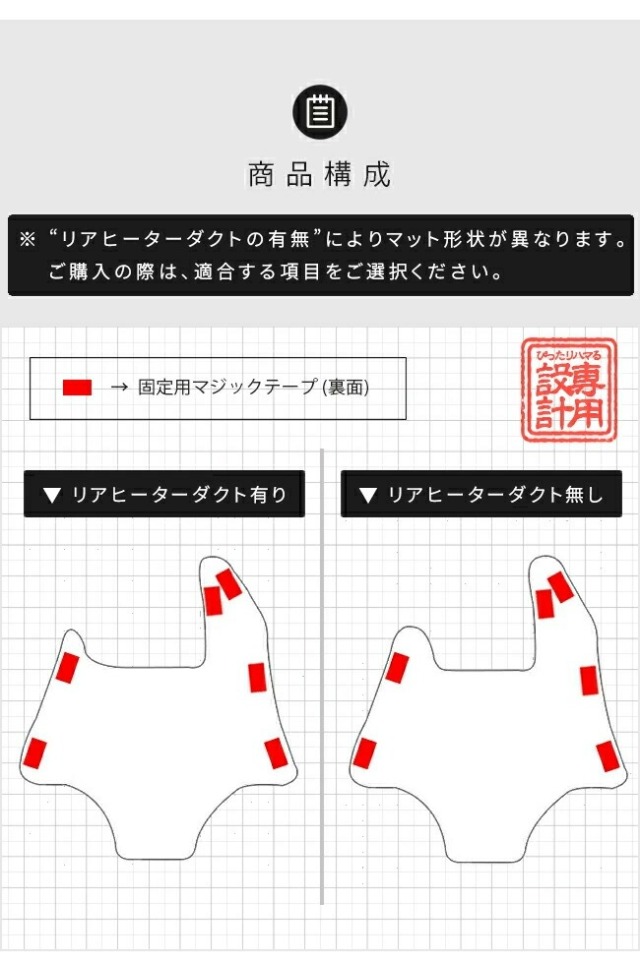 商品構成

※ “リアヒーターダクトの有無”によりマット形状が異なります。
ご購入の際は、適合する項目をご選択ください。

→ 固定用マジックテープ (裏面)

ぴったりハマる
専用設計

▼ リアヒーターダクト有り

▼ リアヒーターダクト無し