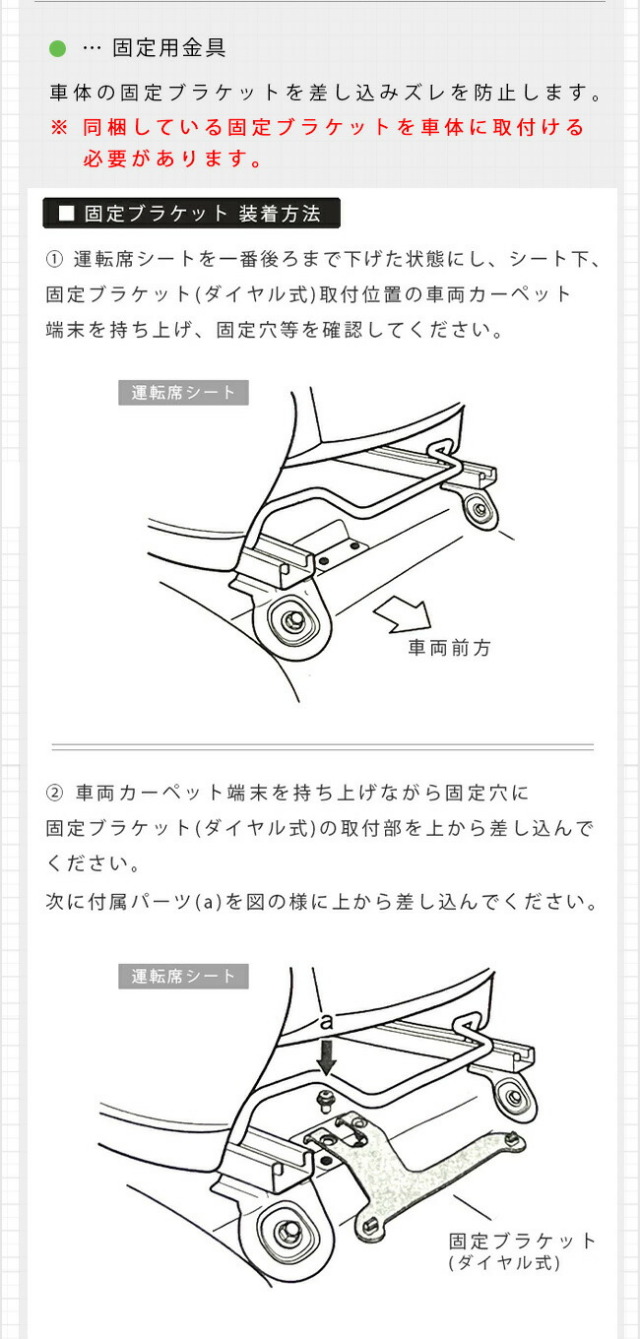 ● … 固定用金具

車体の固定ブラケットを差し込みズレを防止します。
※ 同梱している固定ブラケットを車体に取付ける必要があります。

■ 固定ブラケット 装着方法

① 運転席シートを一番後ろまで下げた状態にし、シート下、固定ブラケット(ダイヤル式)取付位置の車両カーペット端末を持ち上げ、固定穴等を確認してください。

運転席シート

車両前方

② 車両カーペット端末を持ち上げながら固定穴に固定ブラケット(ダイヤル式)の取付部を上から差し込んでください。
次に付属パーツ(a)を図の様に上から差し込んでください。

運転席シート

a

固定ブラケット
(ダイヤル式)