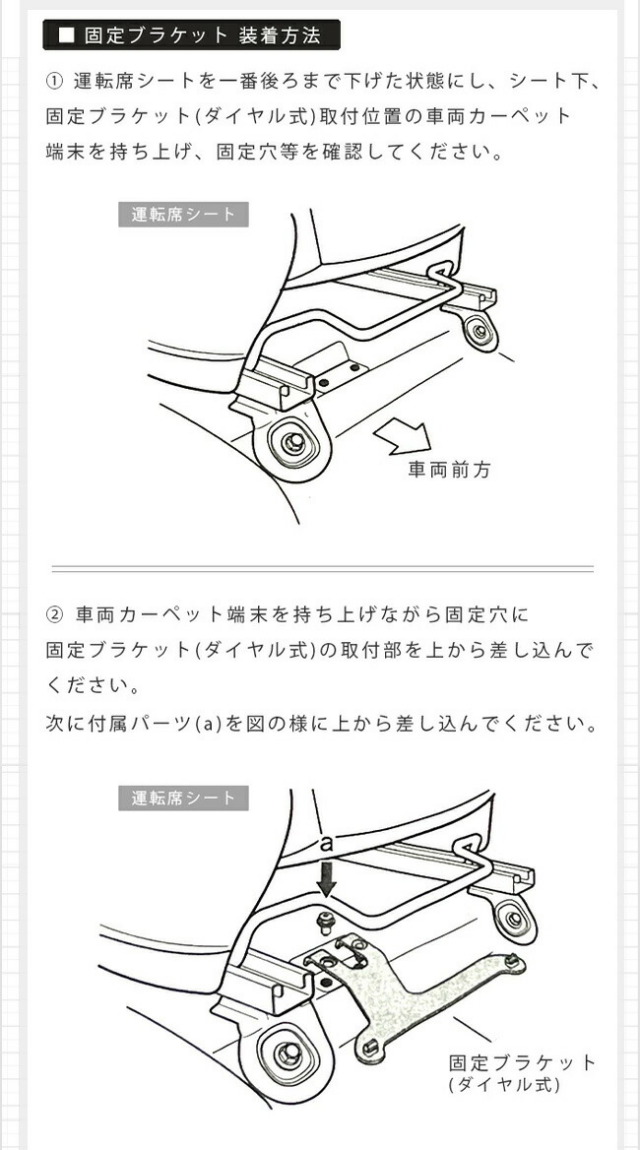 ■ 固定ブラケット 装着方法

① 運転席シートを一番後ろまで下げた状態にし、シート下、固定ブラケット(ダイヤル式)取付位置の車両カーペット端末を持ち上げ、固定穴等を確認してください。

運転席シート

車両前方

② 車両カーペット端末を持ち上げながら固定穴に固定ブラケット(ダイヤル式)の取付部を上から差し込んでください。
次に付属パーツ(a)を図の様に上から差し込んでください。

運転席シート

a

固定ブラケット
(ダイヤル式)