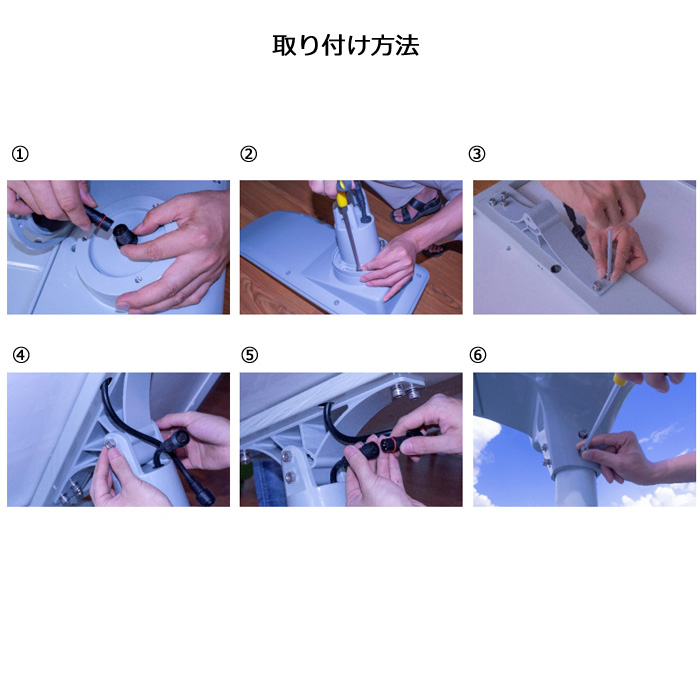 取り付け方法

①

②

③

④

⑤

⑥