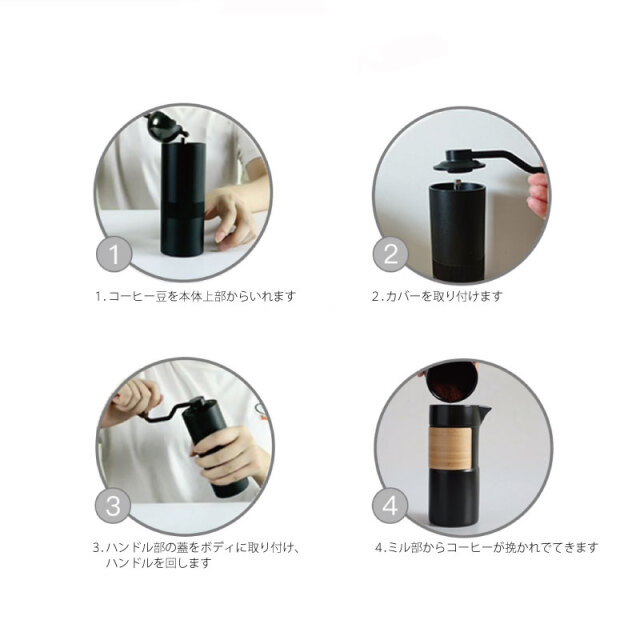 1

1. コーヒー豆を本体上部からいれます

2

2. カバーを取り付けます

3

3. ハンドル部の蓋をボディに取り付け、ハンドルを回します

4

4. ミル部からコーヒーが挽かれでてきます