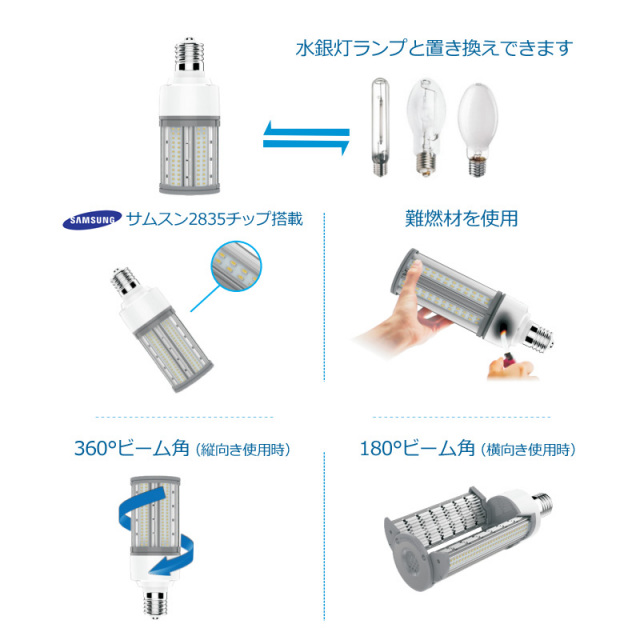 水銀灯ランプと置き換えできます

SAMSUNG サムスン2835チップ搭載

難燃材を使用

360°ビーム角（縦向き使用時）

180°ビーム角（横向き使用時）