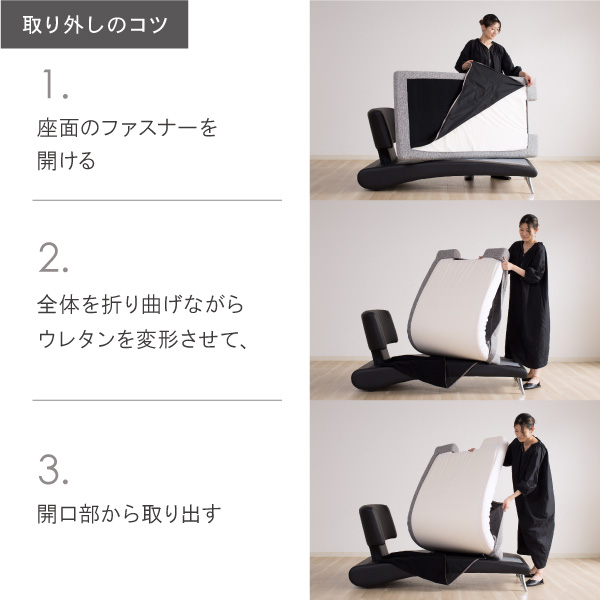 取り外しのコツ

1.

座面のファスナーを開ける

2.

全体を折り曲げながらウレタンを変形させて、

3.

開口部から取り出す