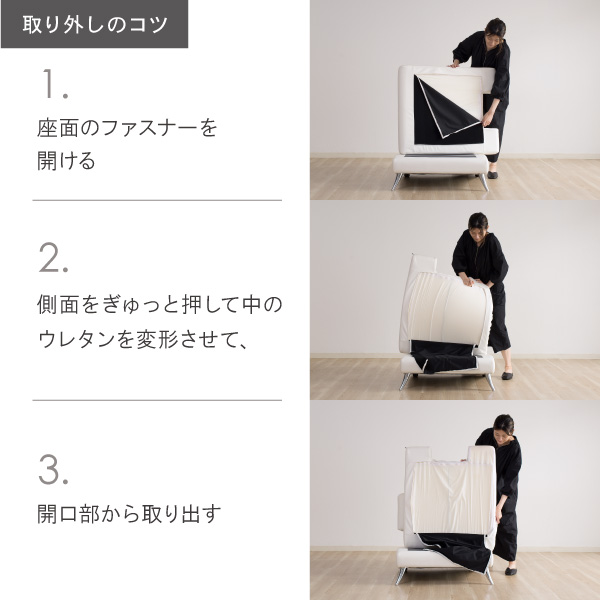 取り外しのコツ

1.

座面のファスナーを開ける

2.

側面をぎゅっと押して中のウレタンを変形させて、

3.

開口部から取り出す