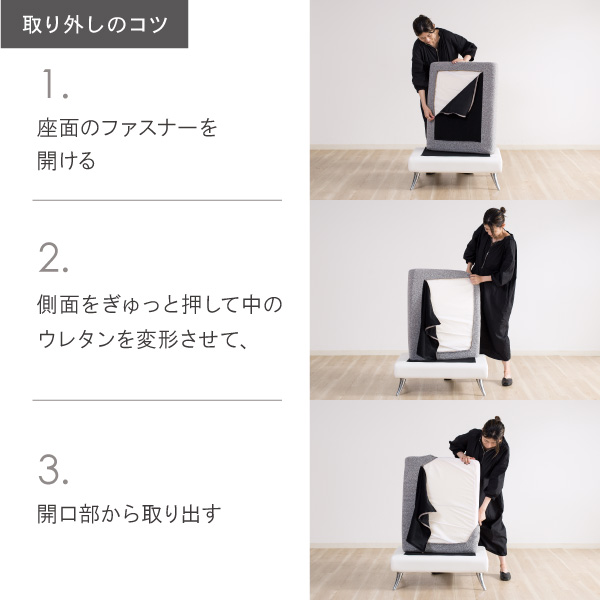 取り外しのコツ

1.

座面のファスナーを開ける

2.

側面をぎゅっと押して中のウレタンを変形させて、

3.

開口部から取り出す