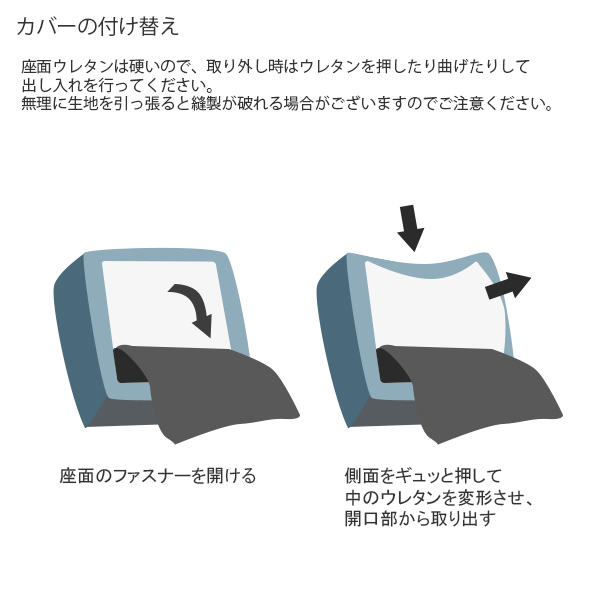 カバーの付け替え

座面ウレタンは硬いので、取り外し時はウレタンを押したり曲げたりして出し入れを行ってください。
無理に生地を引っ張ると縫製が破れる場合がございますのでご注意ください。

座面のファスナーを開ける

側面をギュッと押して
中のウレタンを変形させ、
開口部から取り出す