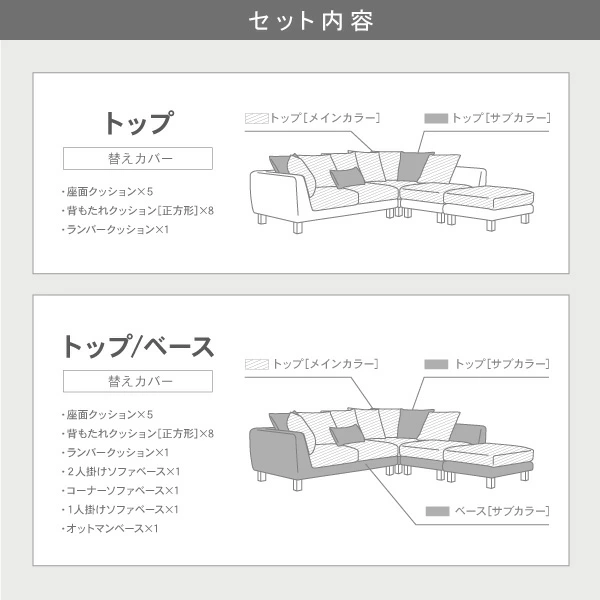 セット内容

トップ

替えカバー

・座面クッション×5
・背もたれクッション[正方形]×8
・ランバークッション×1

トップ[メインカラー]

トップ[サブカラー]

トップ/ベース

替えカバー

・座面クッション×5
・背もたれクッション[正方形]×8
・ランバークッション×1
・2人掛けソファベース×1
・コーナーソファベース×1
・1人掛けソファベース×1
・オットマンベース×1

トップ[メインカラー]

トップ[サブカラー]

ベース[サブカラー]