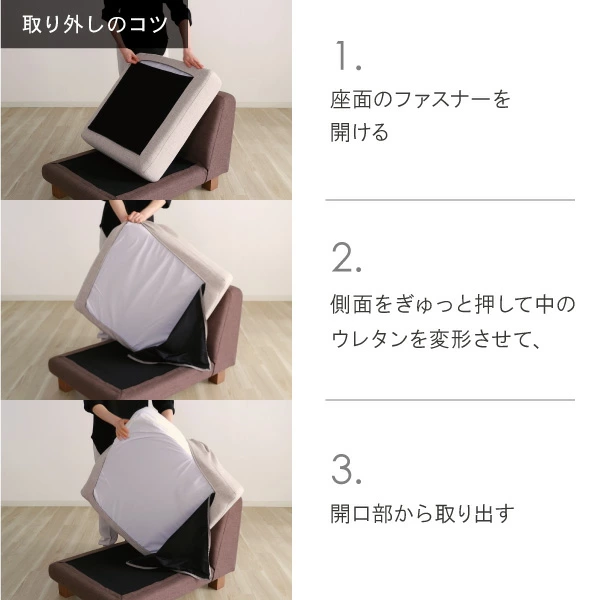 取り外しのコツ

1.

座面のファスナーを開ける

2.

側面をぎゅっと押して中のウレタンを変形させて、

3.

開口部から取り出す