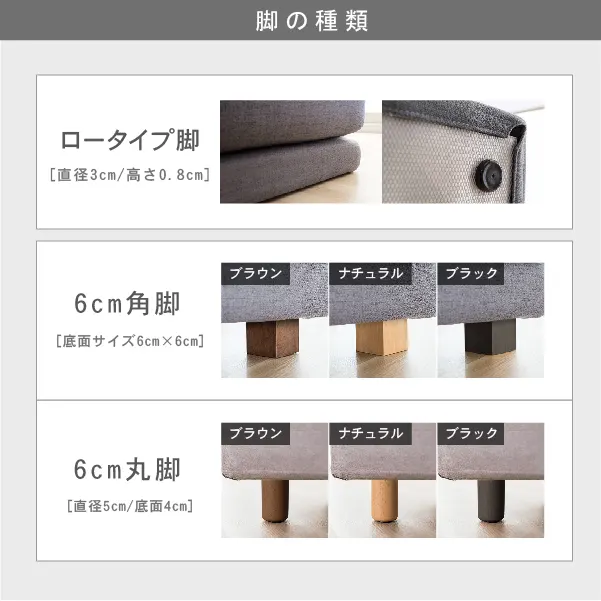 脚の種類

ロータイプ脚
[直径3cm/高さ0.8cm]

6cm角脚
[底面サイズ6cm×6cm]

ブラウン
ナチュラル
ブラック

6cm丸脚
[直径5cm/底面4cm]

ブラウン
ナチュラル
ブラック