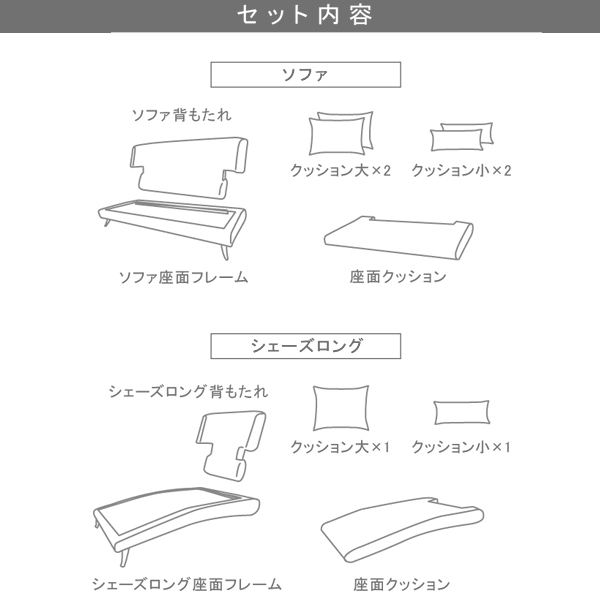 セット内容

ソファ

ソファ背もたれ

クッション大×2

クッション小×2

ソファ座面フレーム

座面クッション

シェーズロング

シェーズロング背もたれ

クッション大×1

クッション小×1

シェーズロング座面フレーム

座面クッション