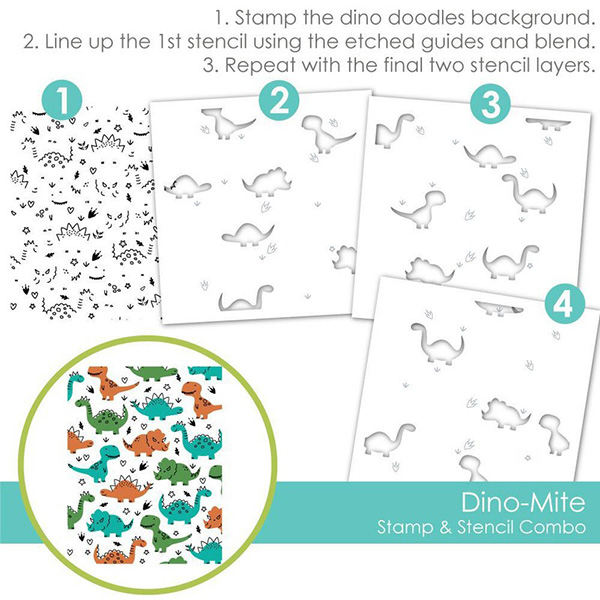 1. Stamp the dino doodles background.
2. Line up the 1st stencil using the etched guides and blend.
3. Repeat with the final two stencil layers.

1

2

3

4

Dino-Mite
Stamp & Stencil Combo